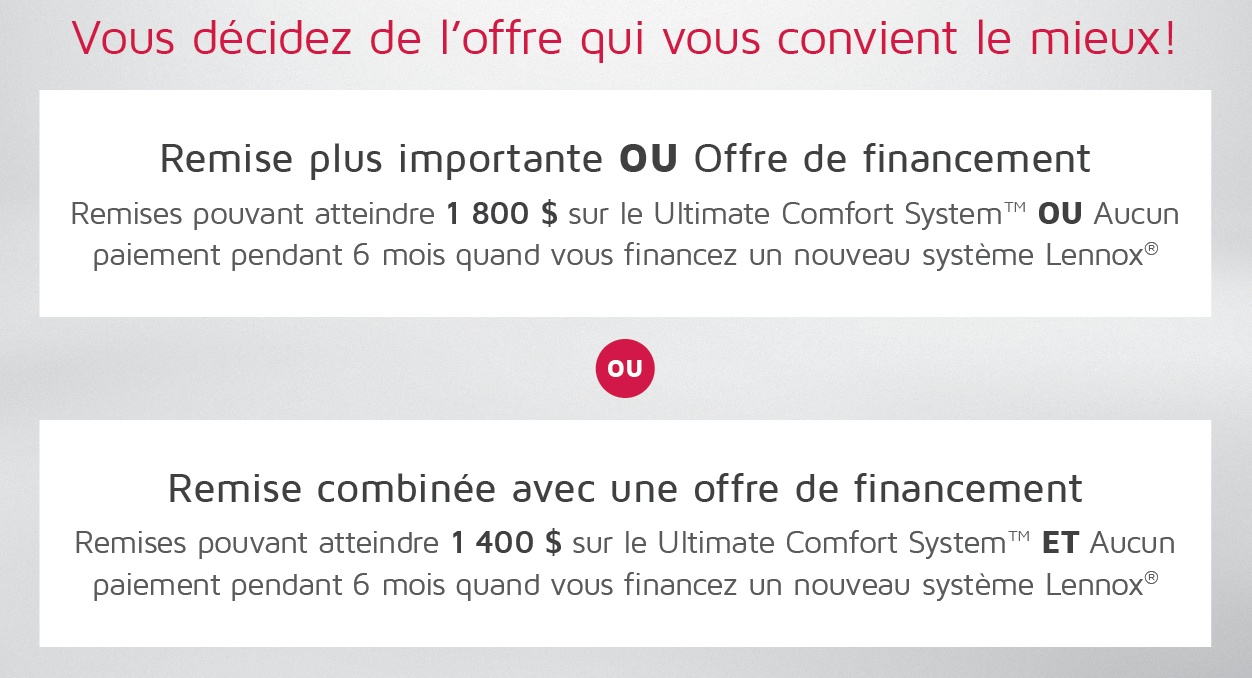 Vous décidez de l'offre qui vous convient le mieux!

Remise plus importante OU Offre de financement

Remises pouvant atteindre 1 800 $ sur le Ultimate Comfort System™ OU Aucun paiement pendant 6 mois quand vous financez un nouveau système Lennox®

OU

Remise combinée avec une offre de financement

Remises pouvant atteindre 1 400 $ sur le Ultimate Comfort System™ ET Aucun paiement pendant 6 mois quand vous financez un nouveau système Lennox®